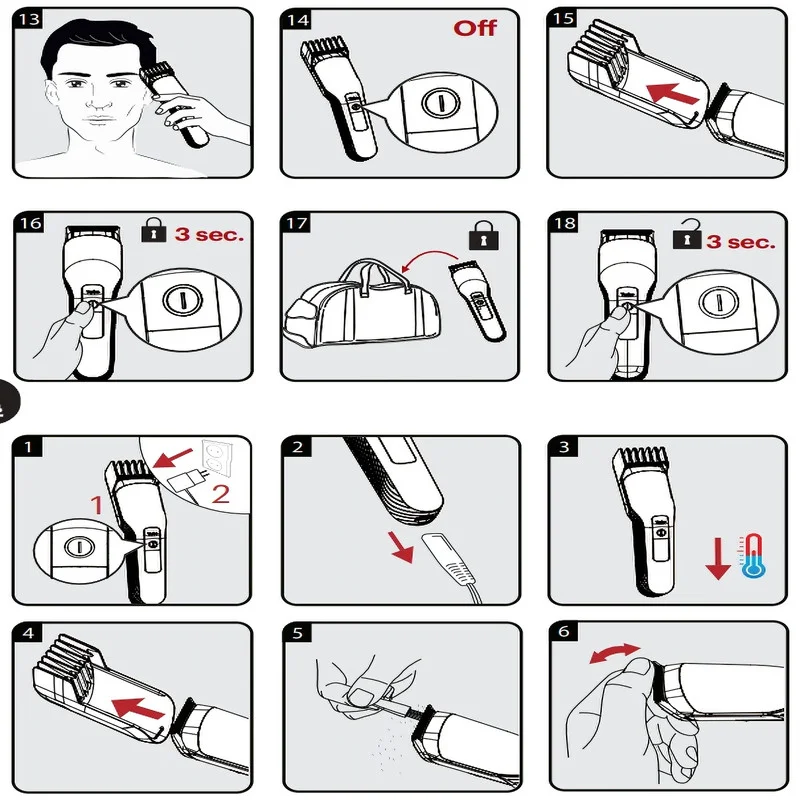 13

14 Off

15

16 3 sec.

17

18 3 sec.

1
1
2

2

3

4

5

6