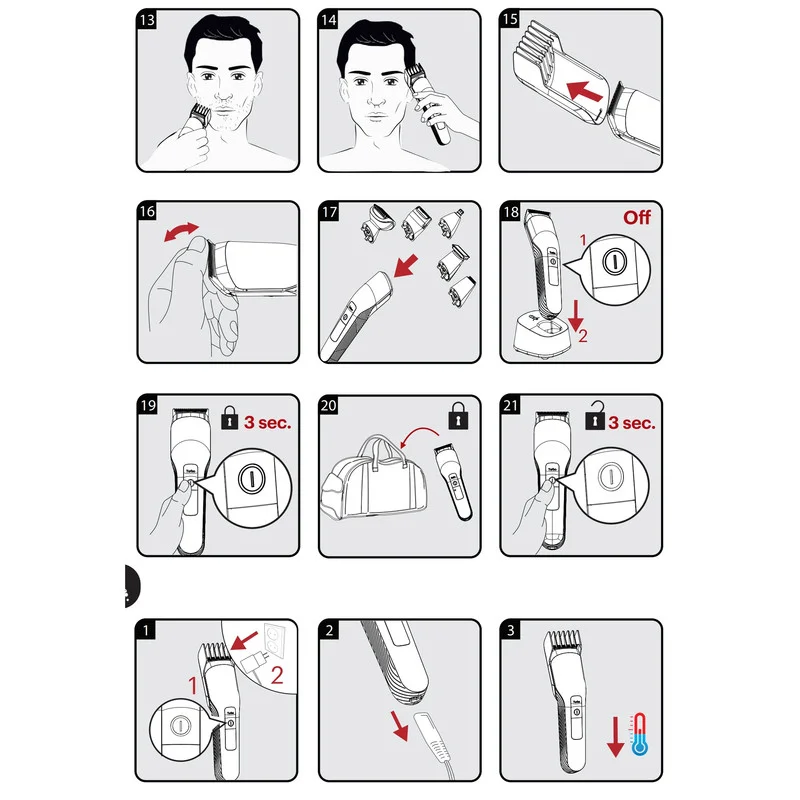 13

14

15

16

17

18

Off

1

2

19

3 sec.

20

21

3 sec.

1

1

2

2

3