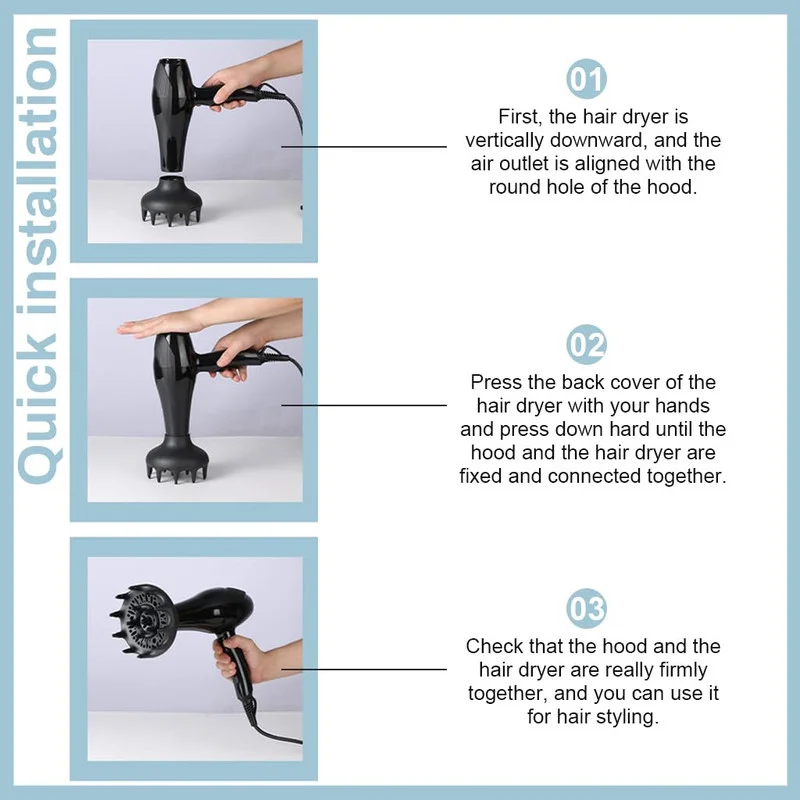 Quick installation

01

First, the hair dryer is vertically downward, and the air outlet is aligned with the round hole of the hood.

02

Press the back cover of the hair dryer with your hands and press down hard until the hood and the hair dryer are fixed and connected together.

03

Check that the hood and the hair dryer are really firmly together, and you can use it for hair styling.