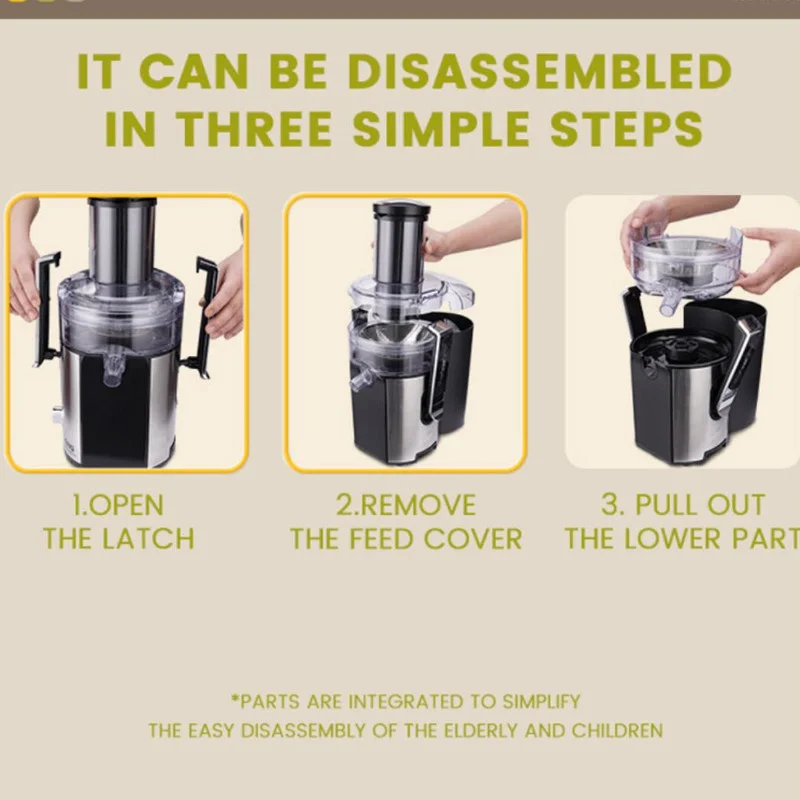 IT CAN BE DISASSEMBLED IN THREE SIMPLE STEPS

1.OPEN THE LATCH

2.REMOVE THE FEED COVER

3. PULL OUT THE LOWER PART

*PARTS ARE INTEGRATED TO SIMPLIFY THE EASY DISASSEMBLY OF THE ELDERLY AND CHILDREN